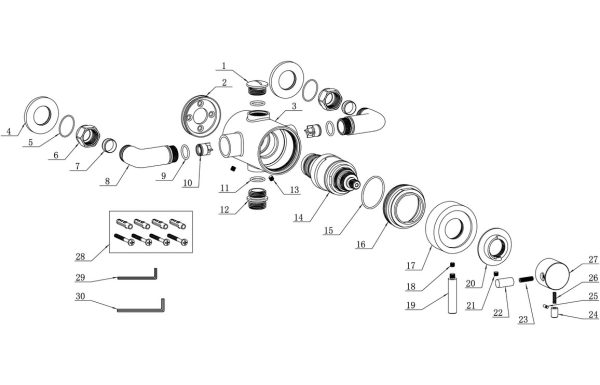 1
2
3
4
5
6
7
8
9
10
11
12
13
14
15
16
17
18
19
20
21
22
23
24
25
26
27
28
29
30