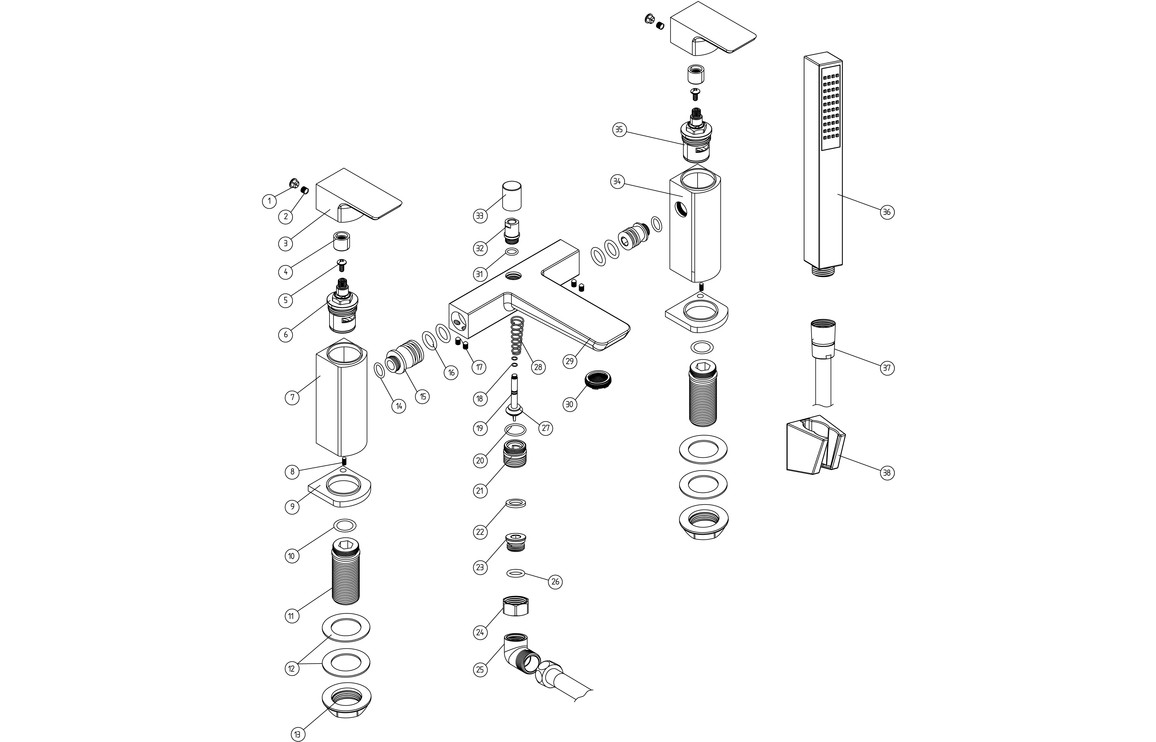 1
2
3
4
5
6
7
8
9
10
11
12
13
14
15
16
17
18
19
20
21
22
23
24
25
26
27
28
29
30
31
32
33
34
35
36
37
38